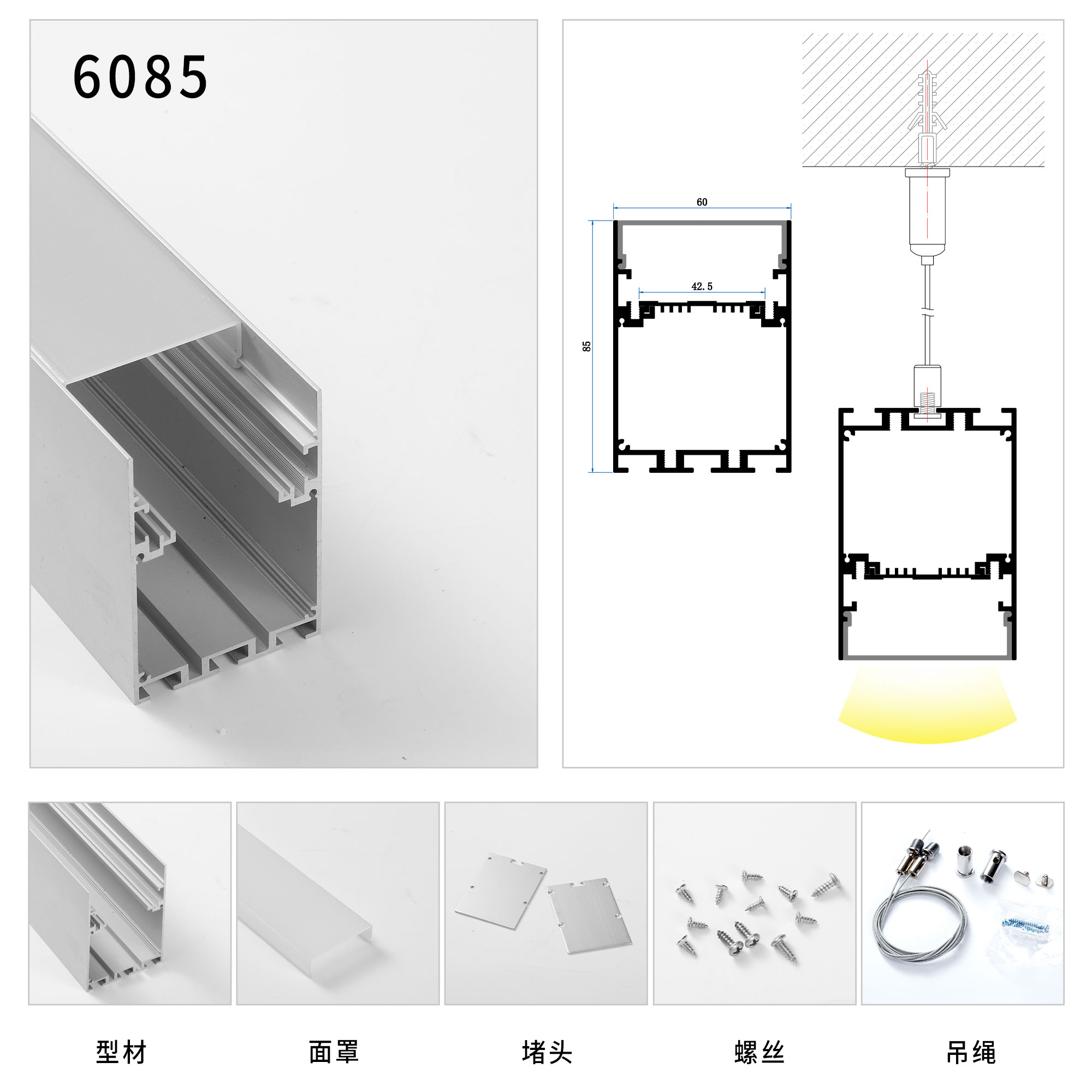 6085

60

42.5

85

型材

面罩

堵头

螺丝

吊绳